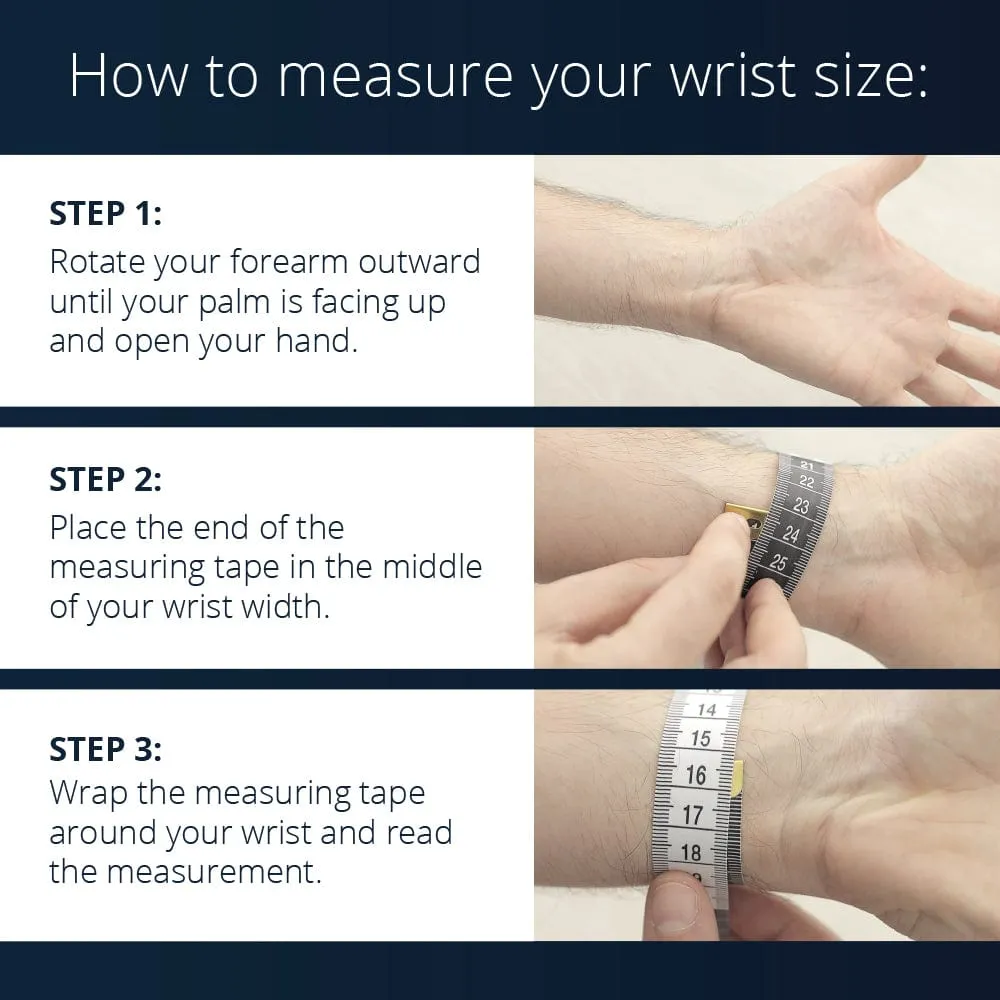 How to measure your wrist size:

STEP 1:
Rotate your forearm outward until your palm is facing up and open your hand.

STEP 2:
Place the end of the measuring tape in the middle of your wrist width.

21
22
23
24
25

STEP 3:
Wrap the measuring tape around your wrist and read the measurement.

14
15
16
17
18